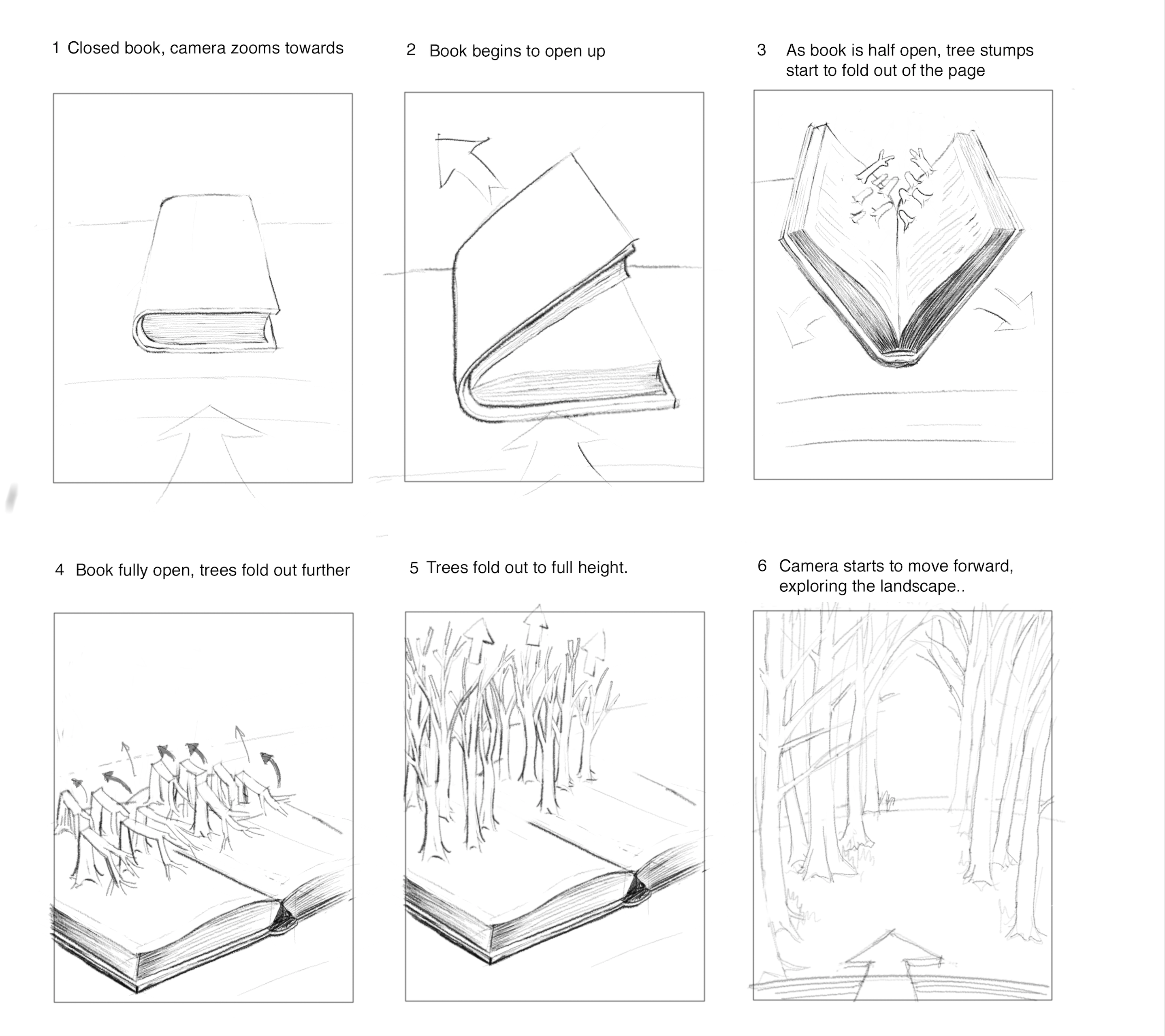 1 Closed book, camera zooms towards

2 Book begins to open up

3 As book is half open, tree stumps start to fold out of the page

4 Book fully open, trees fold out further

5 Trees fold out to full height.

6 Camera starts to move forward, exploring the landscape..