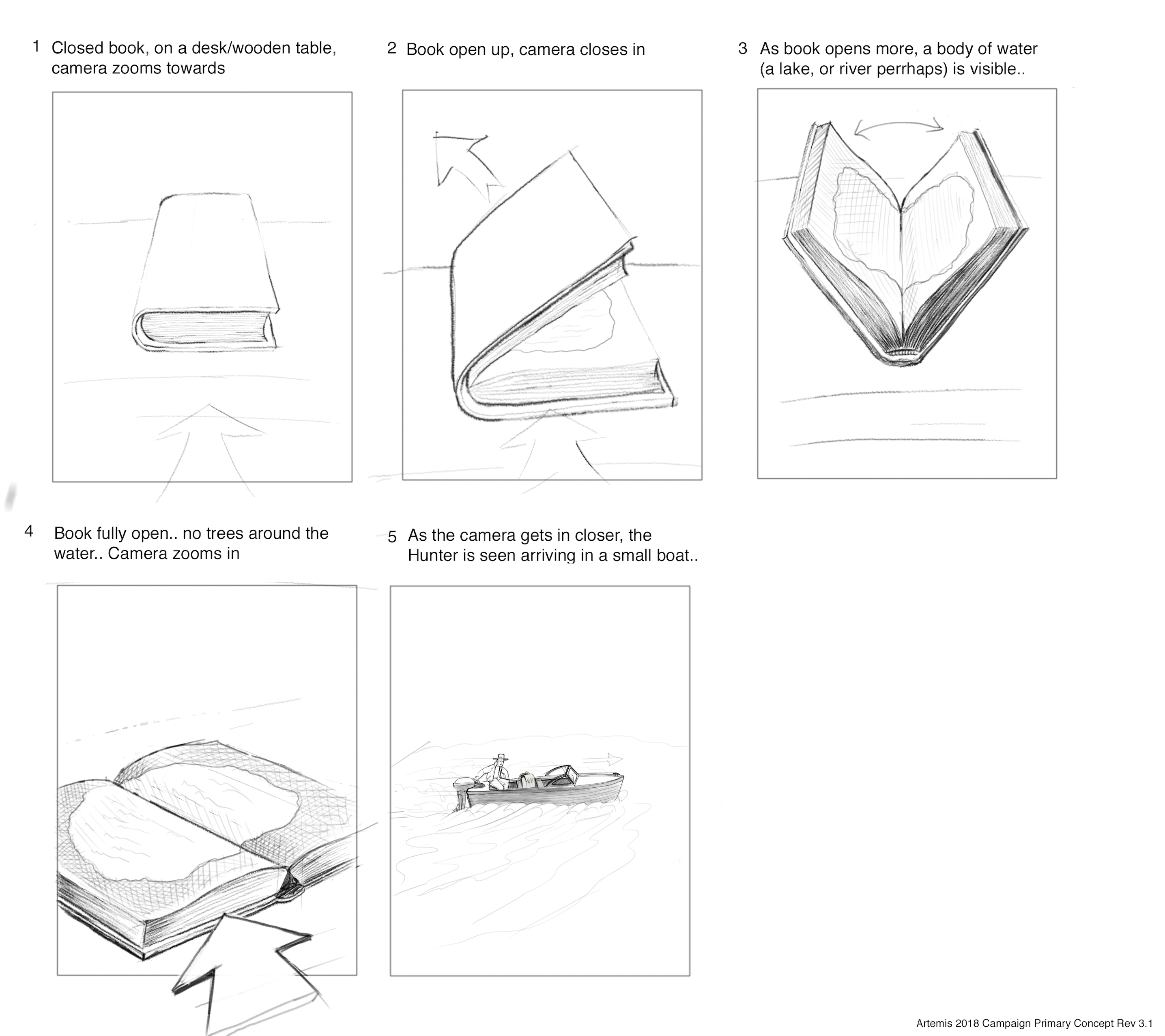 1 Closed book, on a desk/wooden table, camera zooms towards

2 Book open up, camera closes in

3 As book opens more, a body of water (a lake, or river perrhaps) is visible..

4 Book fully open.. no trees around the water.. Camera zooms in

5 As the camera gets in closer, the Hunter is seen arriving in a small boat..

Artemis 2018 Campaign Primary Concept Rev 3.1