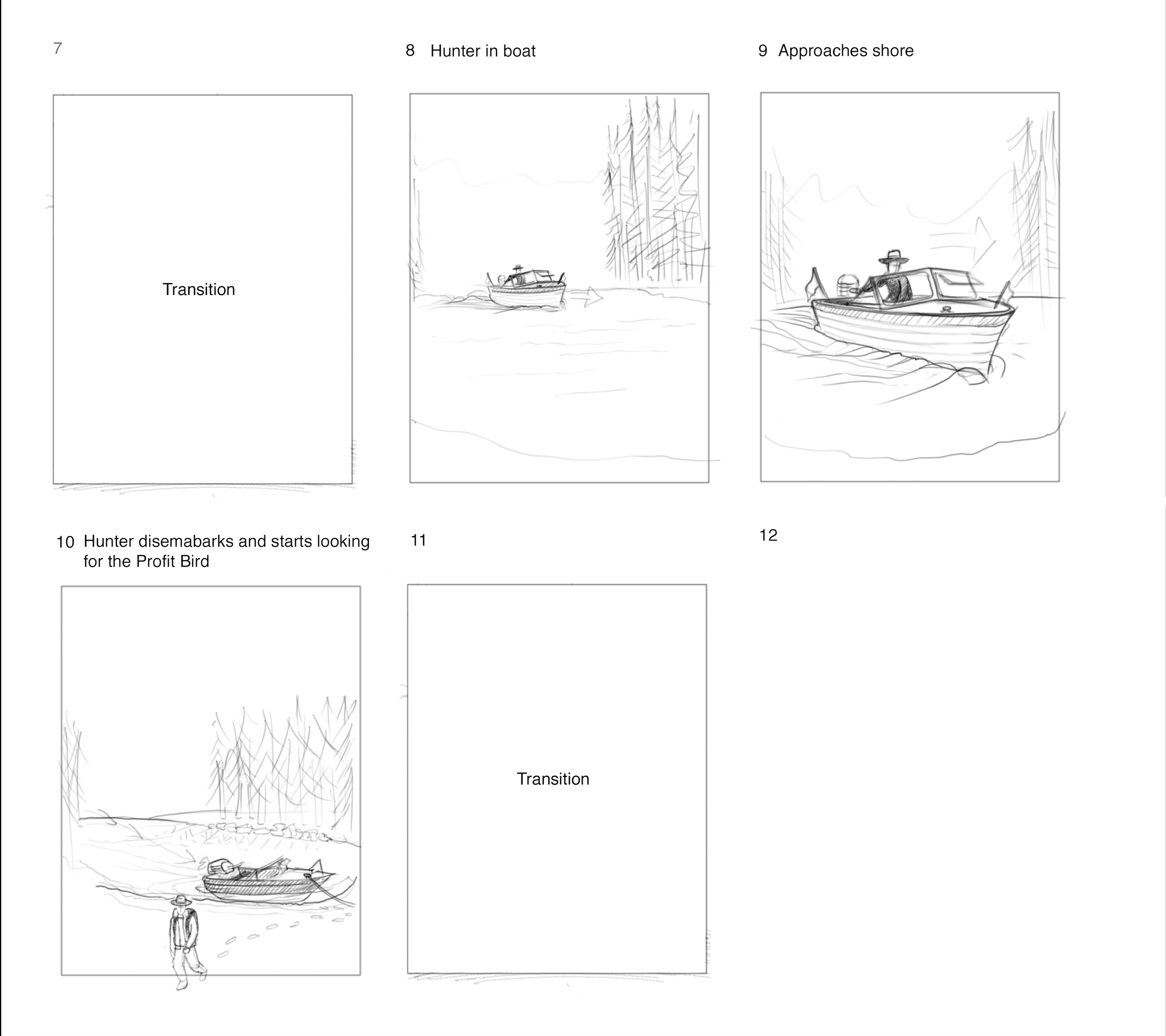 7

Transition

8 Hunter in boat

9 Approaches shore

10 Hunter disemabarks and starts looking for the Profit Bird

11

Transition

12