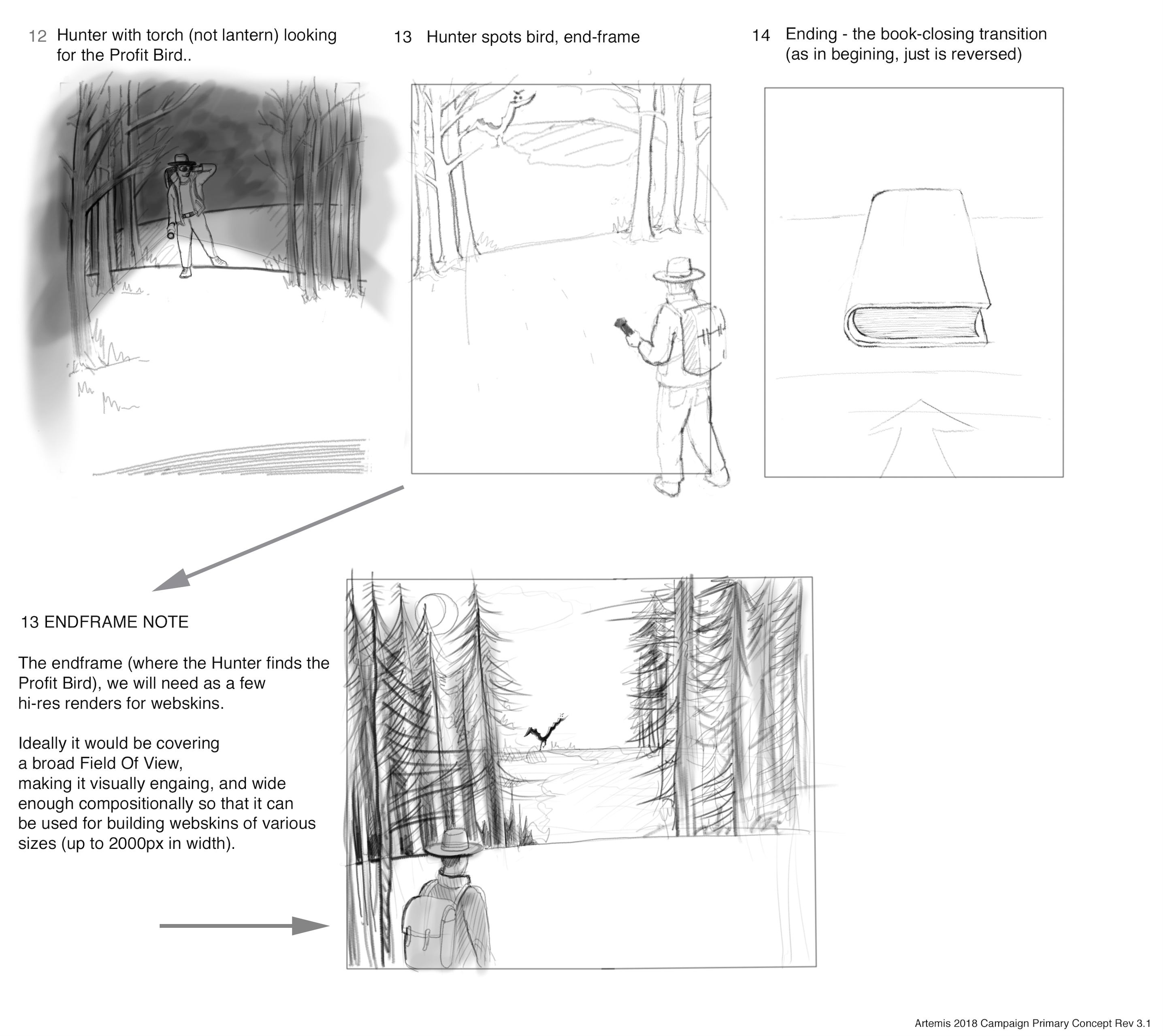 12 Hunter with torch (not lantern) looking for the Profit Bird..

13 Hunter spots bird, end-frame

14 Ending - the book-closing transition (as in begining, just is reversed)

13 ENDFRAME NOTE

The endframe (where the Hunter finds the Profit Bird), we will need as a few hi-res renders for webskins.

Ideally it would be covering a broad Field Of View, making it visually engaing, and wide enough compositionally so that it can be used for building webskins of various sizes (up to 2000px in width).

Artemis 2018 Campaign Primary Concept Rev 3.1